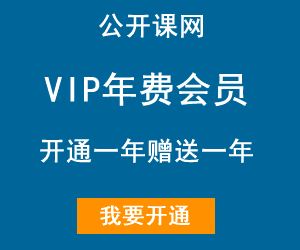 公开课网

VIP年费会员

开通一年赠送一年

我要开通